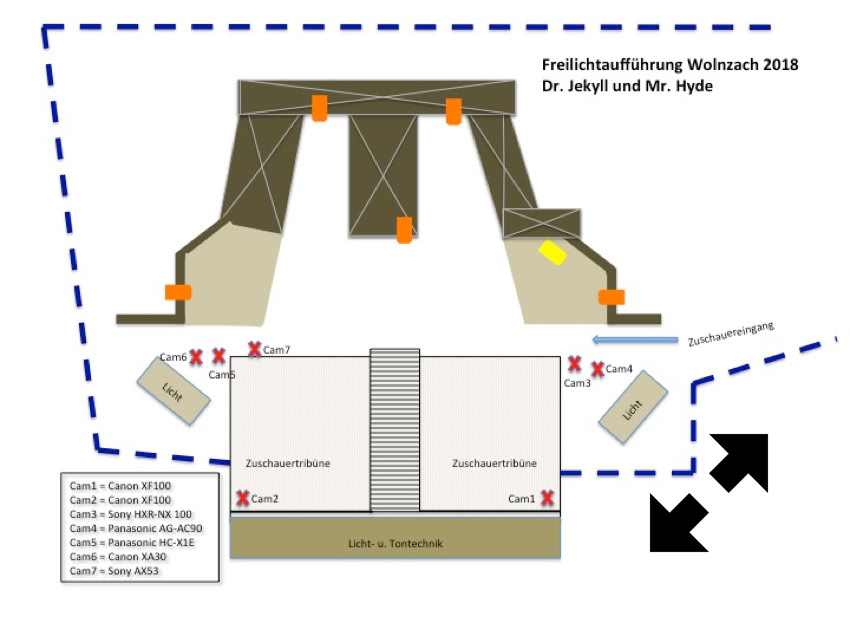 Freilichtaufführung Wolnzach 2018
Dr. Jekyll und Mr. Hyde

Zuschauereingang

Cam6
Cam5
Cam7
Cam3
Cam4

Licht
Licht

Zuschauertribüne
Zuschauertribüne

Cam2
Cam1

Licht- u. Tontechnik

Cam1 = Canon XF100
Cam2 = Canon XF100
Cam3 = Sony HXR-NX 100
Cam4 = Panasonic AG-AC90
Cam5 = Panasonic HC-X1E
Cam6 = Canon XA30
Cam7 = Sony AX53